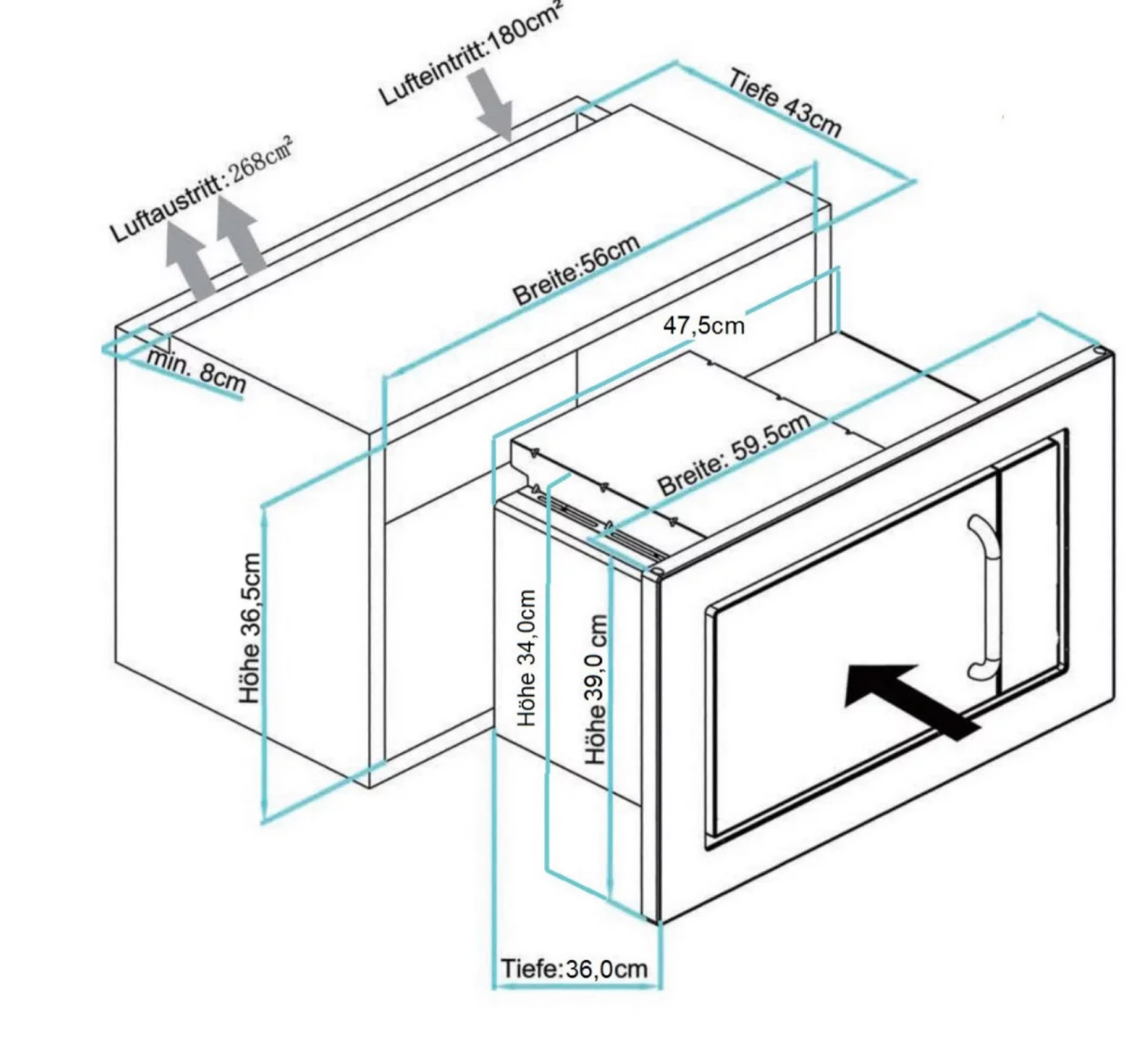 Lufteintritt:180cm²

Tiefe 43cm

Luftaustritt:268cm²

Breite:56cm

47,5cm

min. 8cm

Breite: 59.5cm

Höhe 36,5cm

Höhe 34,0cm

Höhe 39,0 cm

Tiefe:36,0cm