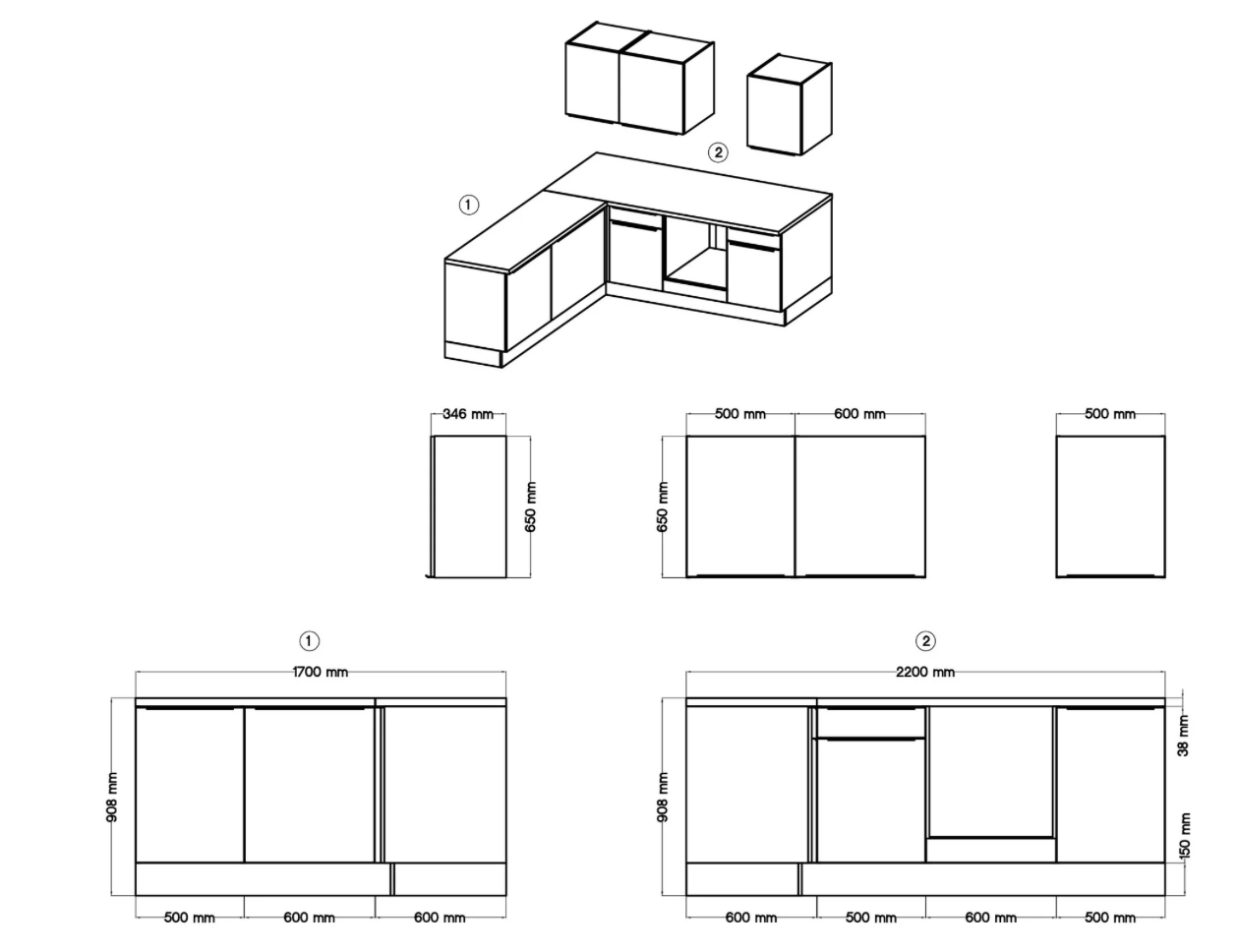 ②
①
346 mm
650 mm
500 mm
600 mm
650 mm
500 mm
①
1700 mm
908 mm
500 mm
600 mm
600 mm
②
2200 mm
908 mm
38 mm
150 mm
600 mm
500 mm
600 mm
500 mm