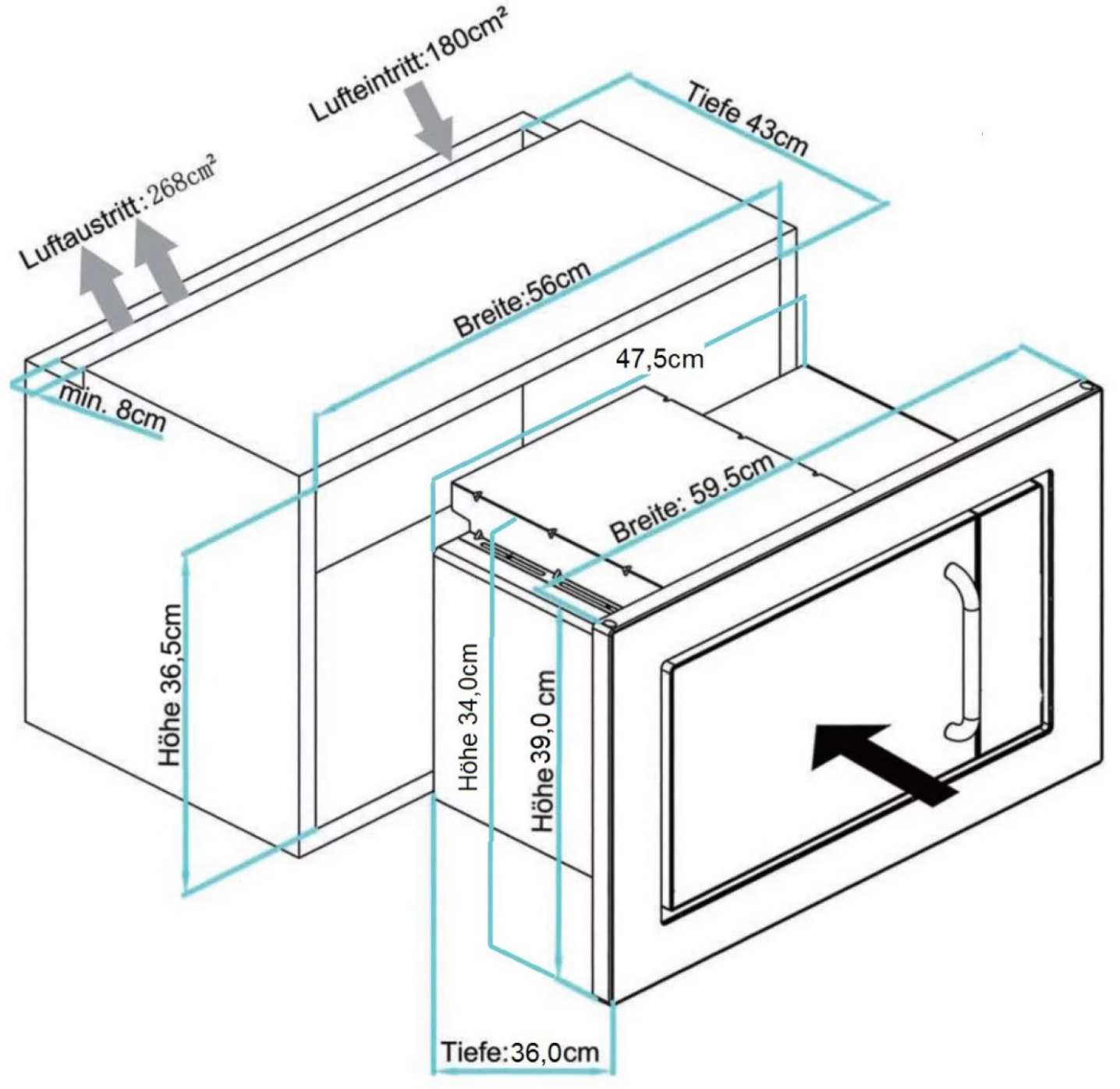 Lufteintritt:180cm²

Tiefe 43cm

Luftaustritt:268cm²

Breite:56cm

47,5cm

min. 8cm

Breite: 59.5cm

Höhe 36,5cm

Höhe 34,0cm

Höhe 39,0 cm

Tiefe:36,0cm