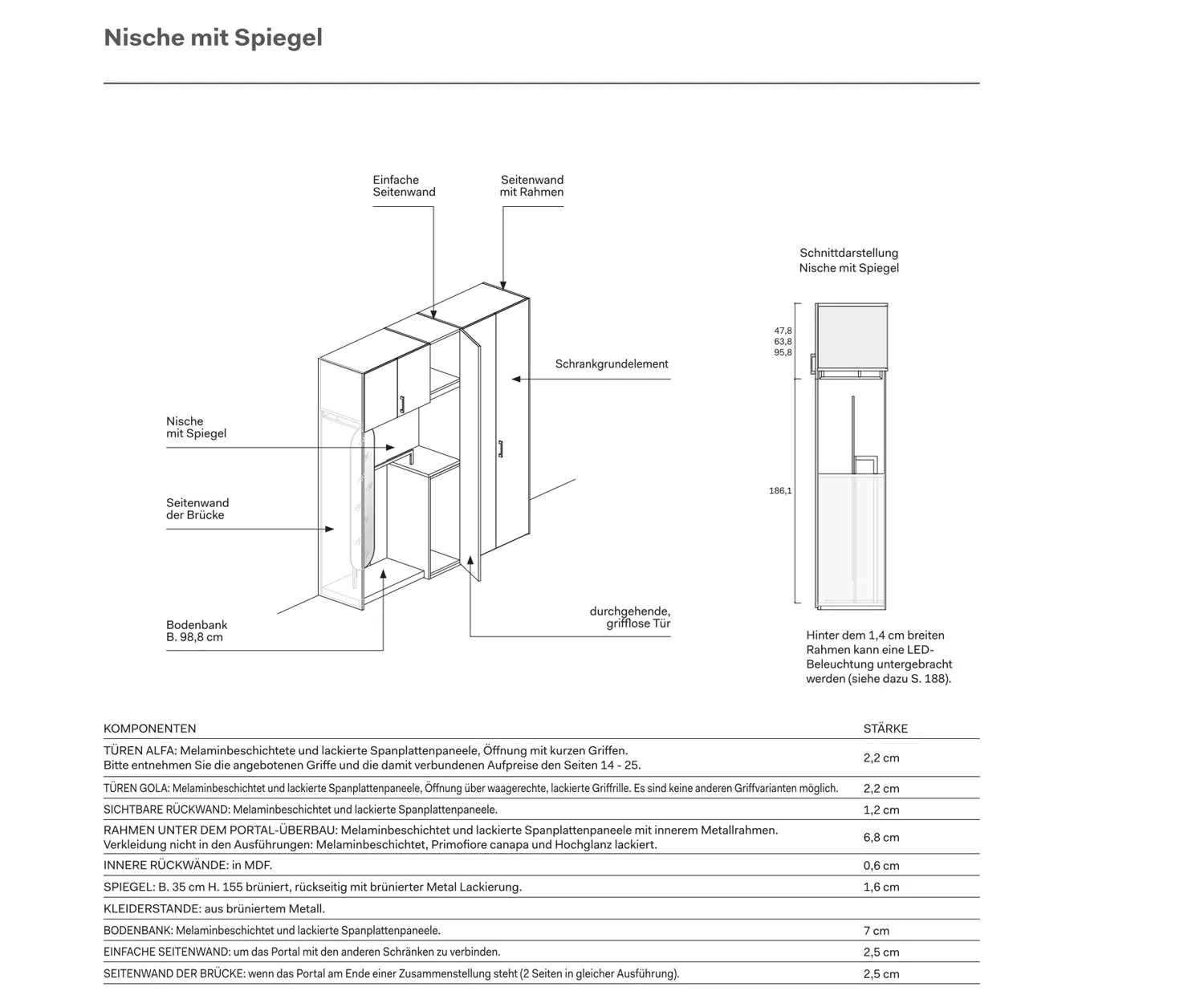 Nische mit Spiegel

Einfache Seitenwand

Seitenwand mit Rahmen

Schrankgrundelement

Nische mit Spiegel

Seitenwand der Brücke

Bodenbank B. 98,8 cm

durchgehende, grifflose Tür

Schnittdarstellung Nische mit Spiegel

47,8
63,8
95,8

186,1

Hinter dem 1,4 cm breiten Rahmen kann eine LED-Beleuchtung untergebracht werden (siehe dazu S. 188).

| KOMPONENTEN | STÄRKE |
|---|---|
| TÜREN ALFA: Melaminbeschichtete und lackierte Spanplattenpaneele, Öffnung mit kurzen Griffen. Bitte entnehmen Sie die angebotenen Griffe und die damit verbundenen Aufpreise den Seiten 14 - 25. | 2,2 cm |
| TÜREN GOLA: Melaminbeschichtet und lackierte Spanplattenpaneele, Öffnung über waagerechte, lackierte Griffrille. Es sind keine anderen Griffvarianten möglich. | 2,2 cm |
| SICHTBARE RÜCKWAND: Melaminbeschichtet und lackierte Spanplattenpaneele. | 1,2 cm |
| RAHMEN UNTER DEM PORTAL-ÜBERBAU: Melaminbeschichtet und lackierte Spanplattenpaneele mit innerem Metallrahmen. Verkleidung nicht in den Ausführungen: Melaminbeschichtet, Primofiore canapa und Hochglanz lackiert. | 6,8 cm |
| INNERE RÜCKWÄNDE: in MDF. | 0,6 cm |
| SPIEGEL: B. 35 cm H. 155 brüniert, rückseitig mit brünierter Metal Lackierung. | 1,6 cm |
| KLEIDERSTANDE: aus brüniertem Metall. | |
| BODENBANK: Melaminbeschichtet und lackierte Spanplattenpaneele. | 7 cm |
| EINFACHE SEITENWAND: um das Portal mit den anderen Schränken zu verbinden. | 2,5 cm |
| SEITENWAND DER BRÜCKE: wenn das Portal am Ende einer Zusammenstellung steht (2 Seiten in gleicher Ausführung). | 2,5 cm |