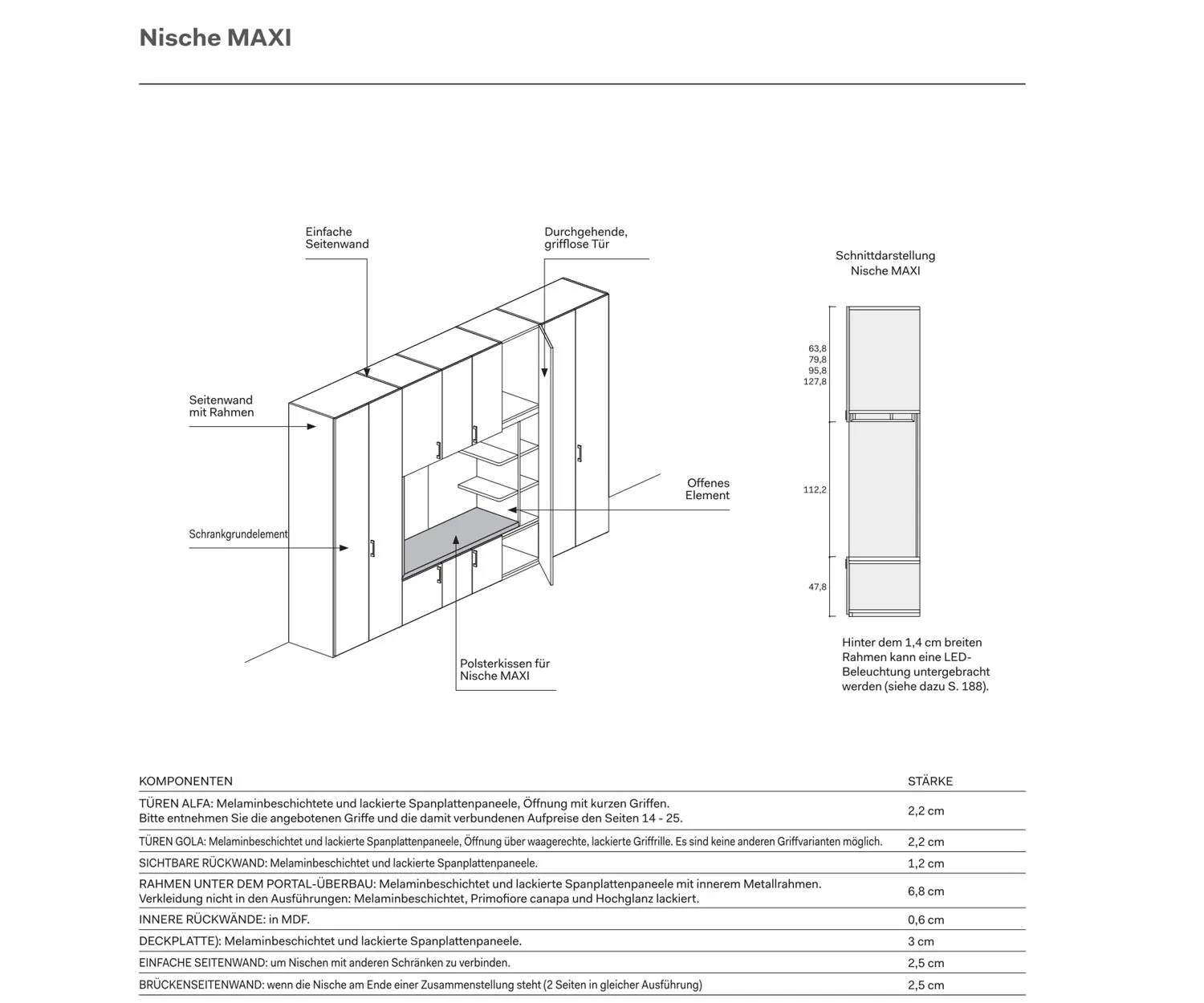 Nische MAXI

Einfache Seitenwand

Durchgehende, grifflose Tür

Seitenwand mit Rahmen

Schrankgrundelement

Offenes Element

Polsterkissen für Nische MAXI

Schnittdarstellung Nische MAXI

63,8
79,8
95,8
127,8

112,2

47,8

Hinter dem 1,4 cm breiten Rahmen kann eine LED-Beleuchtung untergebracht werden (siehe dazu S. 188).

| KOMPONENTEN | STÄRKE |
|---|---|
| TÜREN ALFA: Melaminbeschichtete und lackierte Spanplattenpaneele, Öffnung mit kurzen Griffen. Bitte entnehmen Sie die angebotenen Griffe und die damit verbundenen Aufpreise den Seiten 14 - 25. | 2,2 cm |
| TÜREN GOLA: Melaminbeschichtet und lackierte Spanplattenpaneele, Öffnung über waagerechte, lackierte Griffrille. Es sind keine anderen Griffvarianten möglich. | 2,2 cm |
| SICHTBARE RÜCKWAND: Melaminbeschichtet und lackierte Spanplattenpaneele. | 1,2 cm |
| RAHMEN UNTER DEM PORTAL-ÜBERBAU: Melaminbeschichtet und lackierte Spanplattenpaneele mit innerem Metallrahmen. Verkleidung nicht in den Ausführungen: Melaminbeschichtet, Primofiore canapa und Hochglanz lackiert. | 6,8 cm |
| INNERE RÜCKWÄNDE: in MDF. | 0,6 cm |
| DECKPLATTE): Melaminbeschichtet und lackierte Spanplattenpaneele. | 3 cm |
| EINFACHE SEITENWAND: um Nischen mit anderen Schränken zu verbinden. | 2,5 cm |
| BRÜCKENSEITENWAND: wenn die Nische am Ende einer Zusammenstellung steht (2 Seiten in gleicher Ausführung) | 2,5 cm |